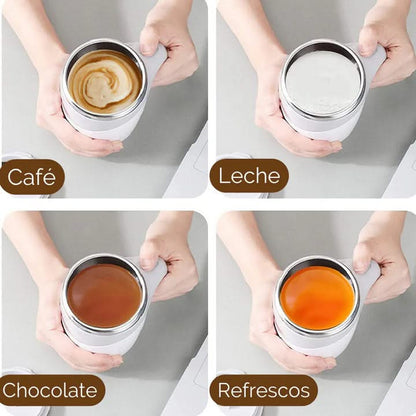 Café

Leche

Chocolate

Refrescos