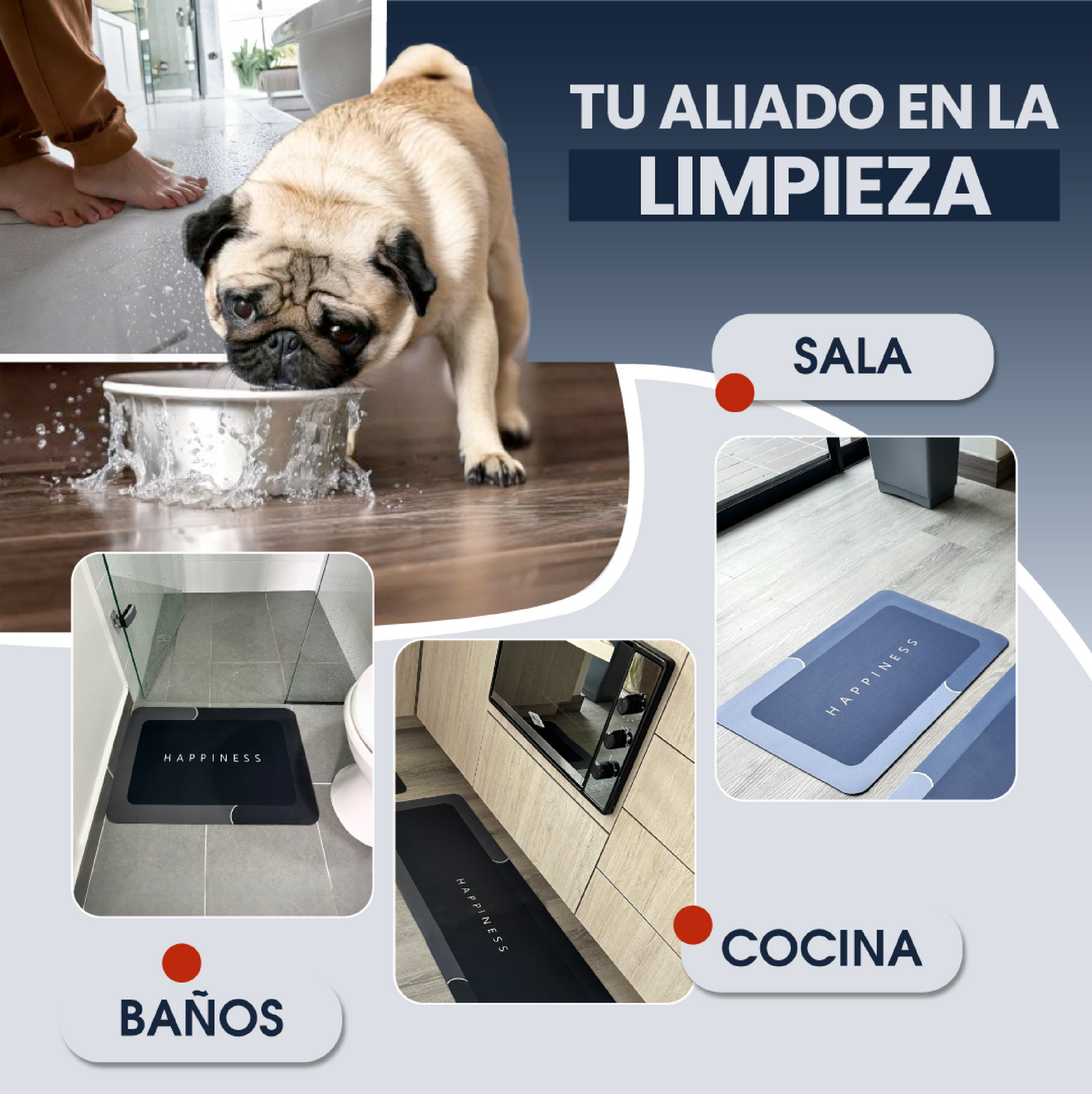 TU ALIADO EN LA
LIMPIEZA

SALA

HAPPINESS

HAPPINESS

HAPPINESS

COCINA

BAÑOS