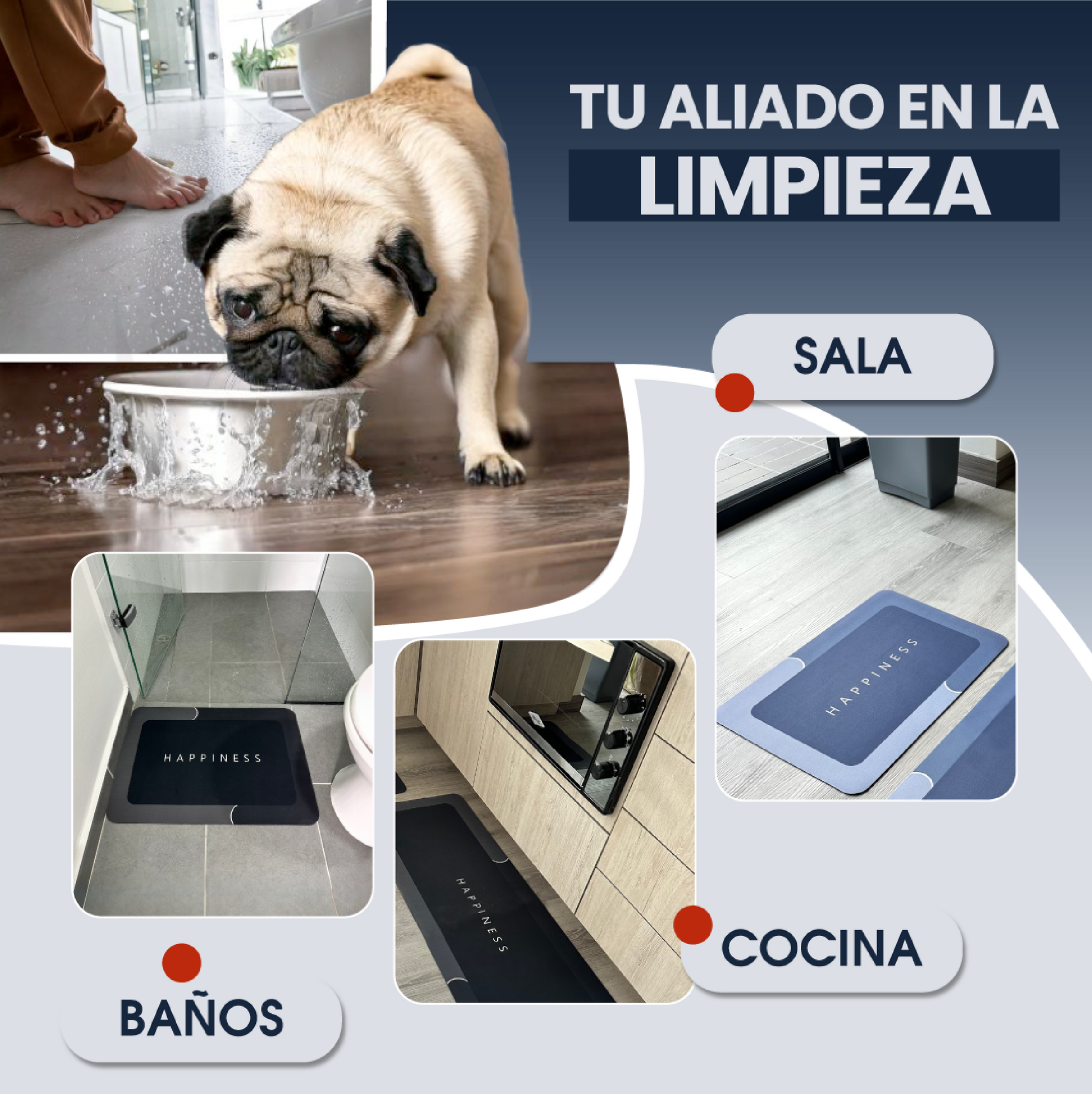 TU ALIADO EN LA LIMPIEZA

SALA

HAPPINESS

HAPPINESS

HAPPINESS

COCINA

BAÑOS